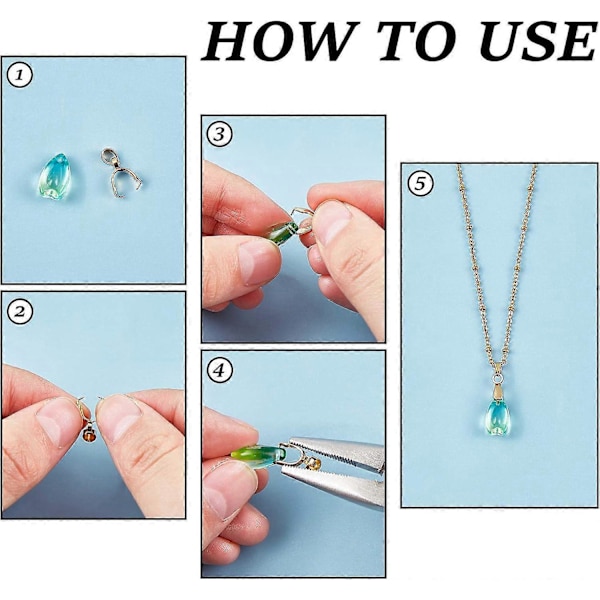 HOW TO USE

1

2

3

4

5