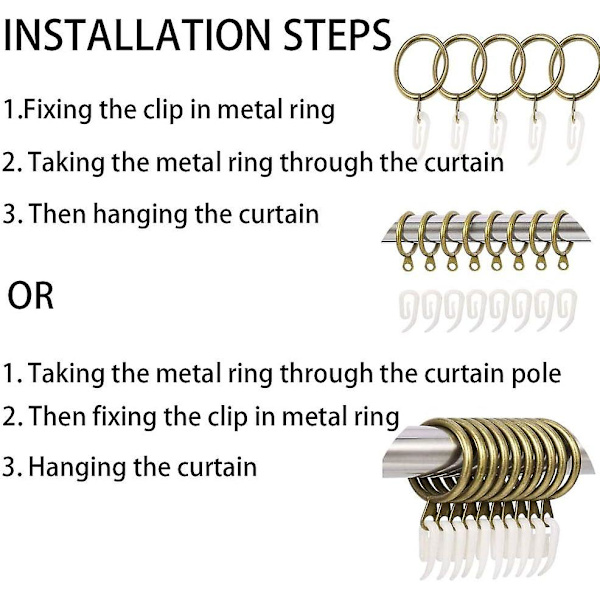 INSTALLATION STEPS

1.Fixing the clip in metal ring

2. Taking the metal ring through the curtain

3. Then hanging the curtain

OR

1. Taking the metal ring through the curtain pole

2. Then fixing the clip in metal ring

3. Hanging the curtain