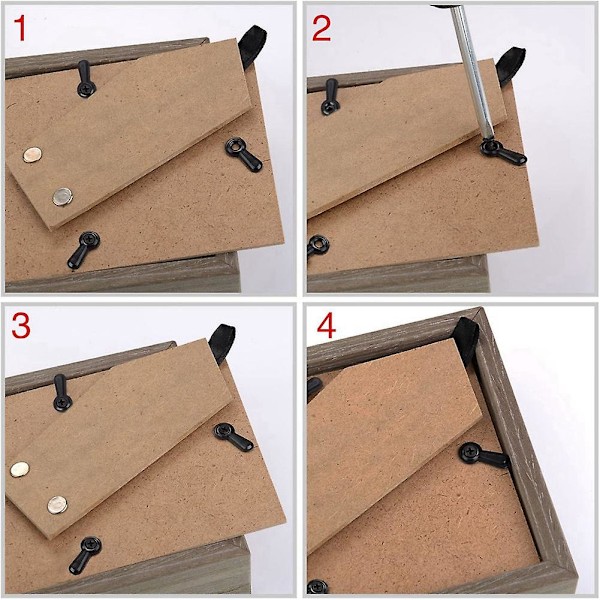 1

2

3

4