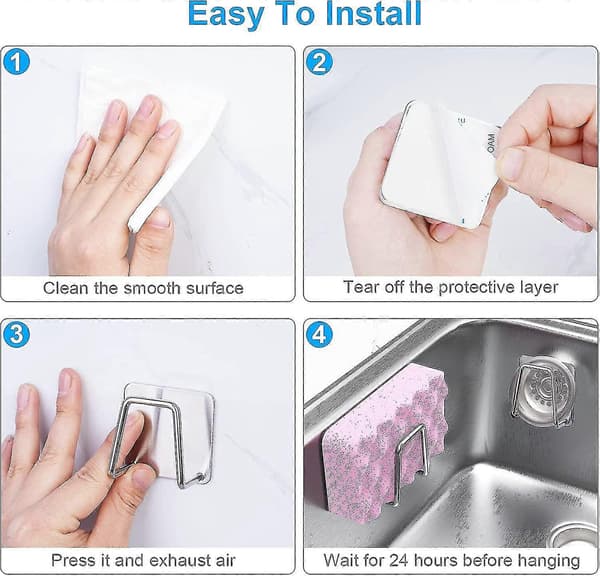 Easy To Install

1

Clean the smooth surface

2

Tear off the protective layer

3

Press it and exhaust air

4

Wait for 24 hours before hanging