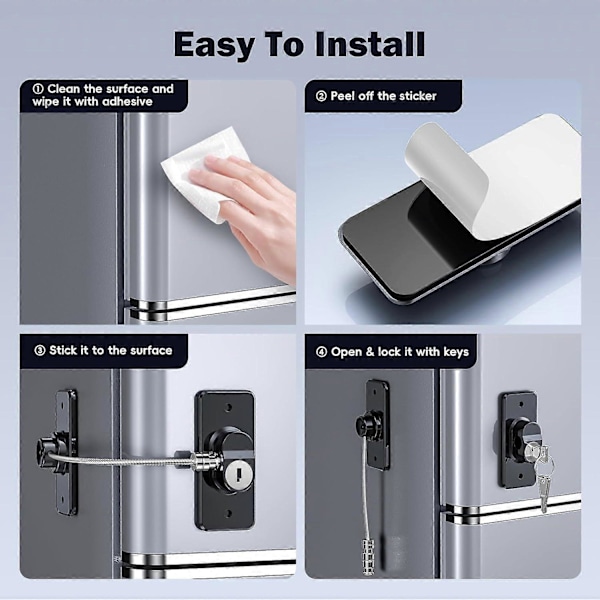 Easy To Install

① Clean the surface and wipe it with adhesive

② Peel off the sticker

③ Stick it to the surface

④ Open & lock it with keys