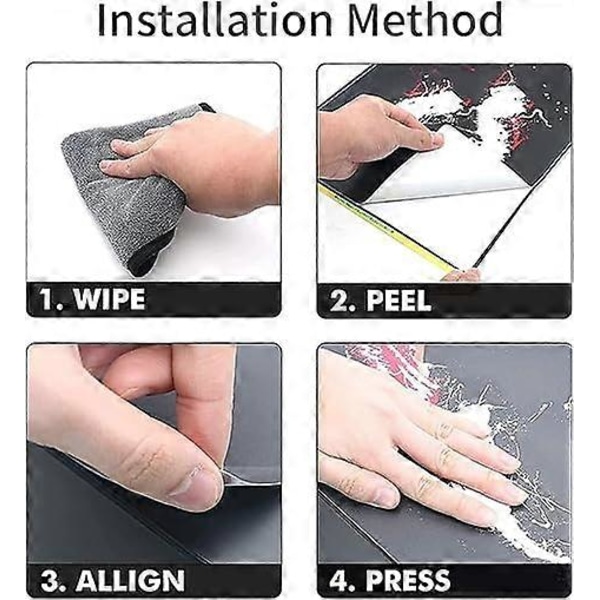 Installation Method

1. WIPE

2. PEEL

3. ALLIGN

4. PRESS