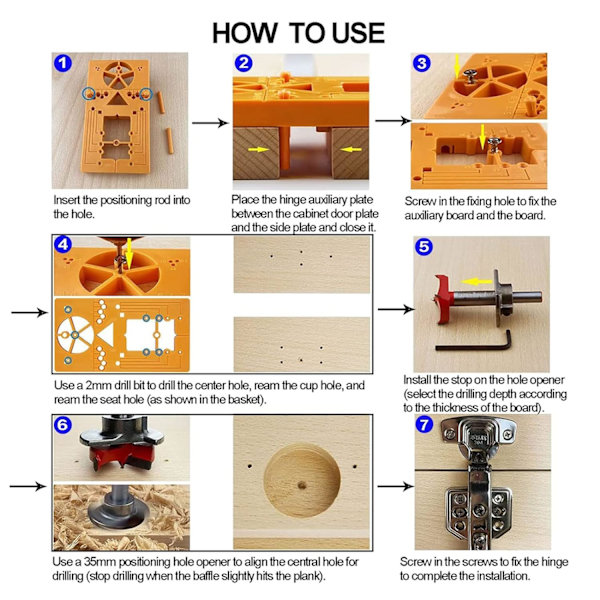 HOW TO USE

1
Insert the positioning rod into the hole.

2
Place the hinge auxiliary plate between the cabinet door plate and the side plate and close it.

3
Screw in the fixing hole to fix the auxiliary board and the board.

4
Use a 2mm drill bit to drill the center hole, ream the cup hole, and ream the seat hole (as shown in the basket).

5
Install the stop on the hole opener (select the drilling depth according to the thickness of the board).

6
Use a 35mm positioning hole opener to align the central hole for drilling (stop drilling when the baffle slightly hits the plank).

7
Screw in the screws to fix the hinge to complete the installation.