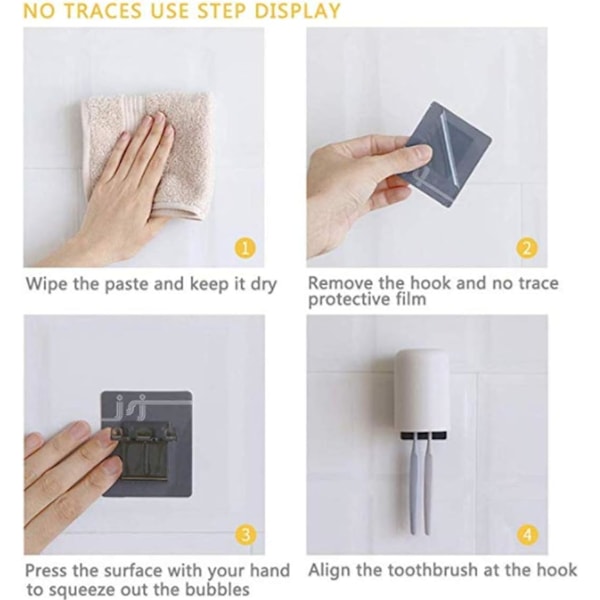 NO TRACES USE STEP DISPLAY

1

Wipe the paste and keep it dry

2

Remove the hook and no trace protective film

3

Press the surface with your hand to squeeze out the bubbles

4

Align the toothbrush at the hook