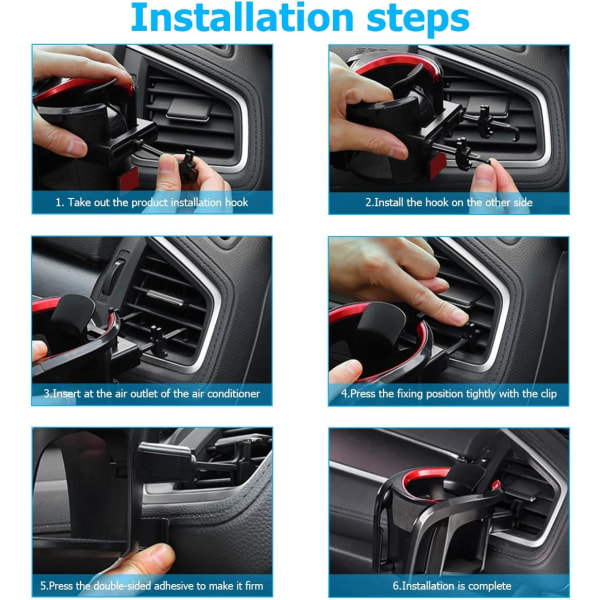 Installation steps

1. Take out the product installation hook

2.Install the hook on the other side

3.Insert at the air outlet of the air conditioner

4.Press the fixing position tightly with the clip

5.Press the double-sided adhesive to make it firm

6.Installation is complete