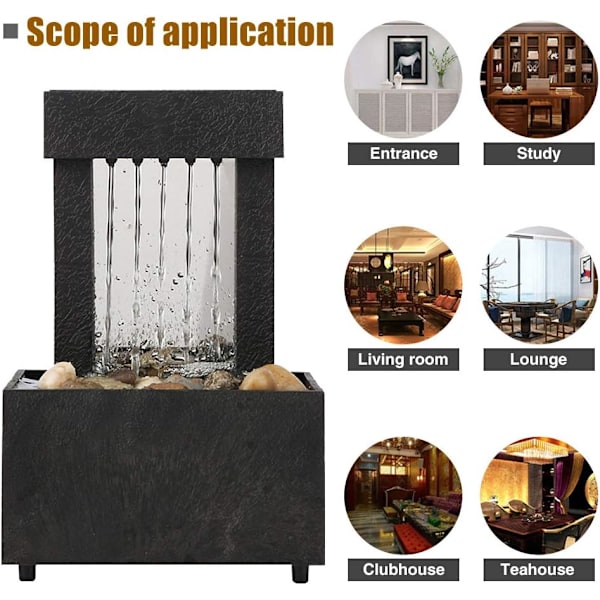 Scope of application

Entrance

Study

Living room

Lounge

Clubhouse

Teahouse