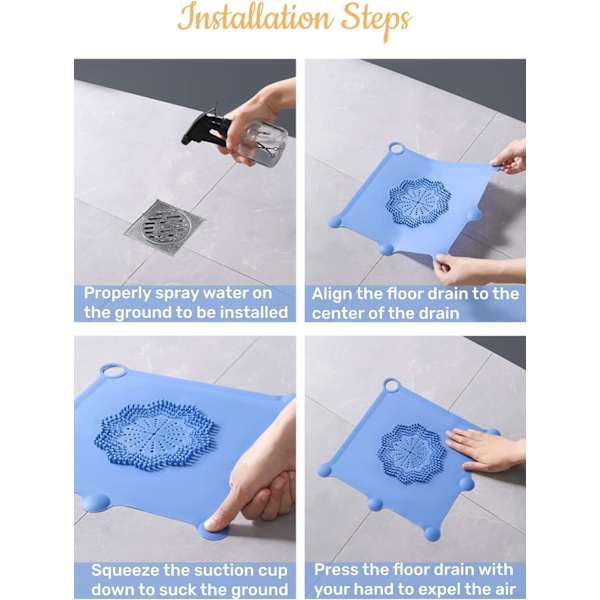 Installation Steps

Properly spray water on the ground to be installed

Align the floor drain to the center of the drain

Squeeze the suction cup down to suck the ground

Press the floor drain with your hand to expel the air