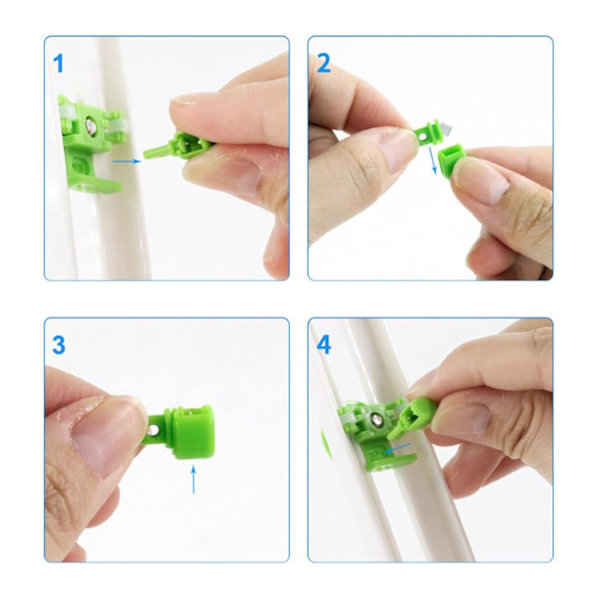 1

2

3

4