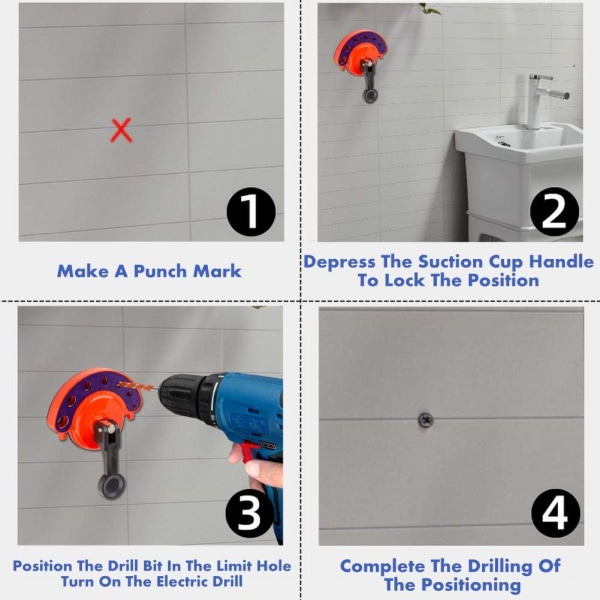 1

Make A Punch Mark

2

Depress The Suction Cup Handle To Lock The Position

3

Position The Drill Bit In The Limit Hole Turn On The Electric Drill

4

Complete The Drilling Of The Positioning