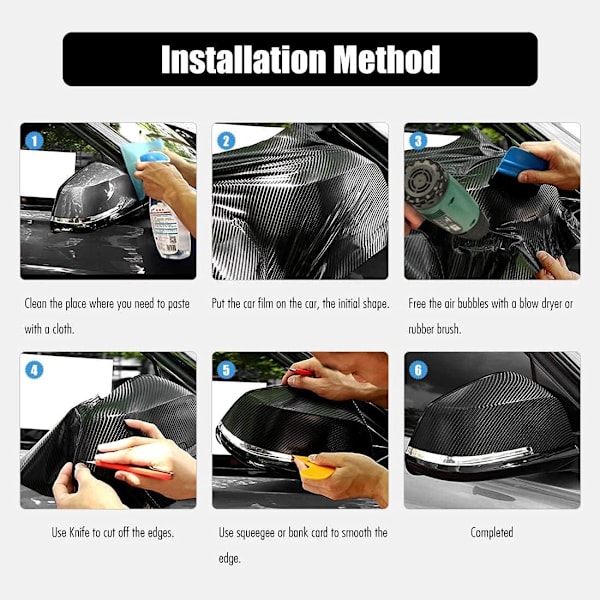 Installation Method

1

Clean the place where you need to paste with a cloth.

2

Put the car film on the car, the initial shape.

3

Free the air bubbles with a blow dryer or rubber brush.

4

Use Knife to cut off the edges.

5

Use squeegee or bank card to smooth the edge.

6

Completed