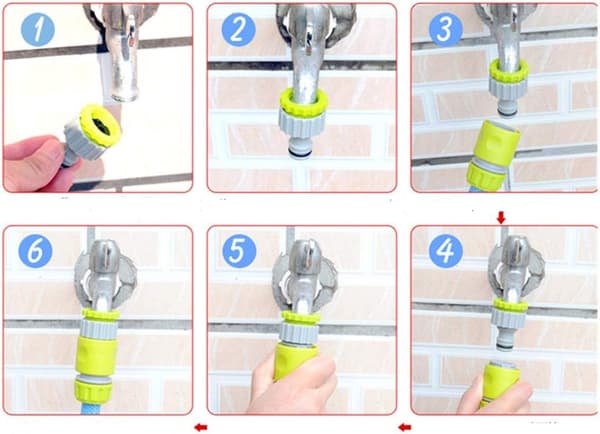 1

2

3

6

5

4