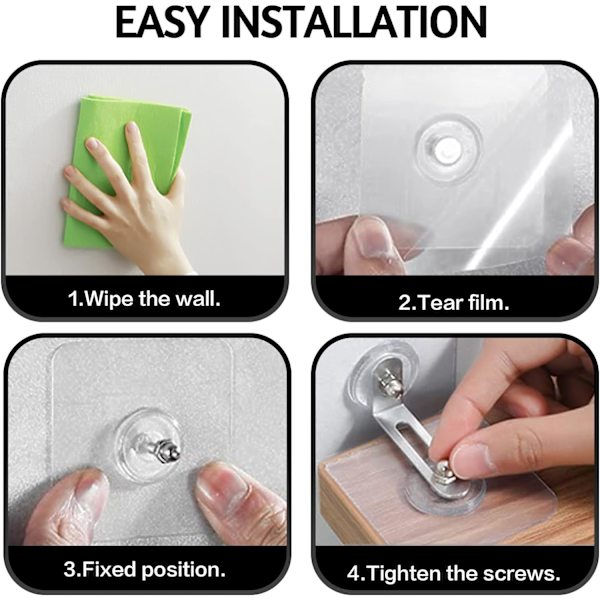 EASY INSTALLATION

1.Wipe the wall.

2.Tear film.

3.Fixed position.

4.Tighten the screws.