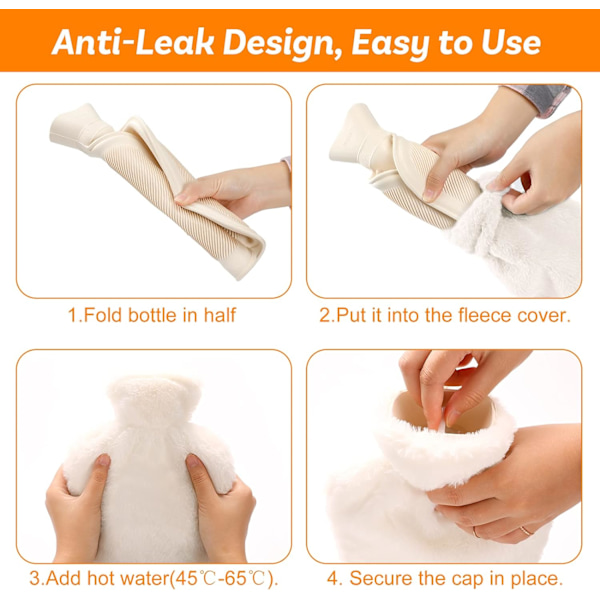 Anti-Leak Design, Easy to Use

1.Fold bottle in half

2.Put it into the fleece cover.

3.Add hot water(45℃-65℃).

4. Secure the cap in place.