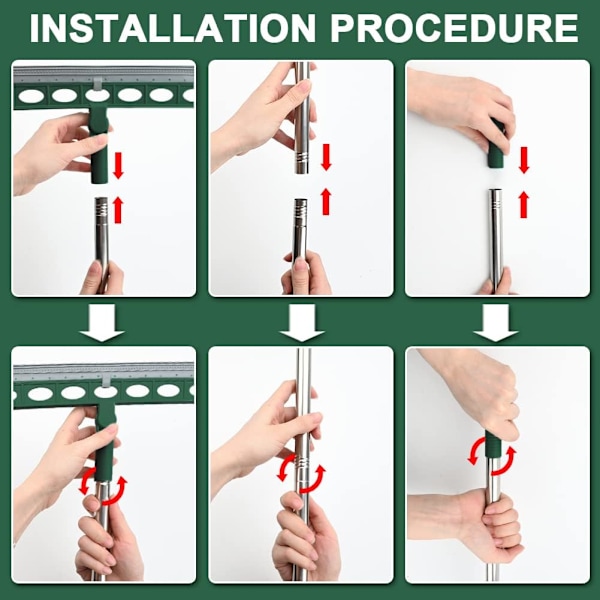 INSTALLATION PROCEDURE