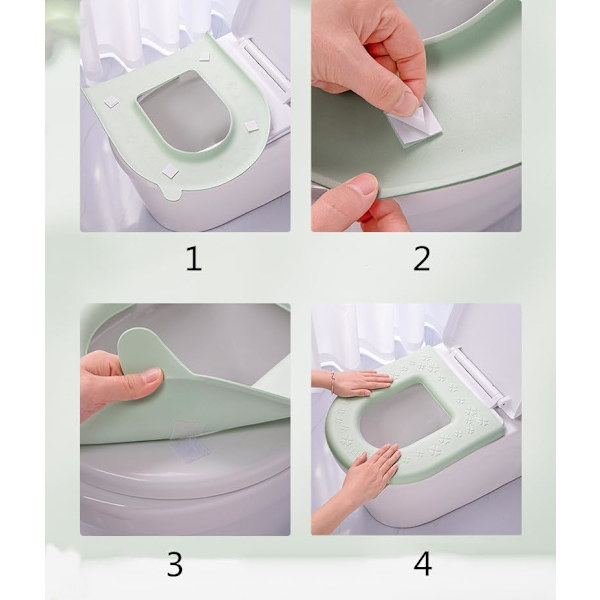 1

2

3

4