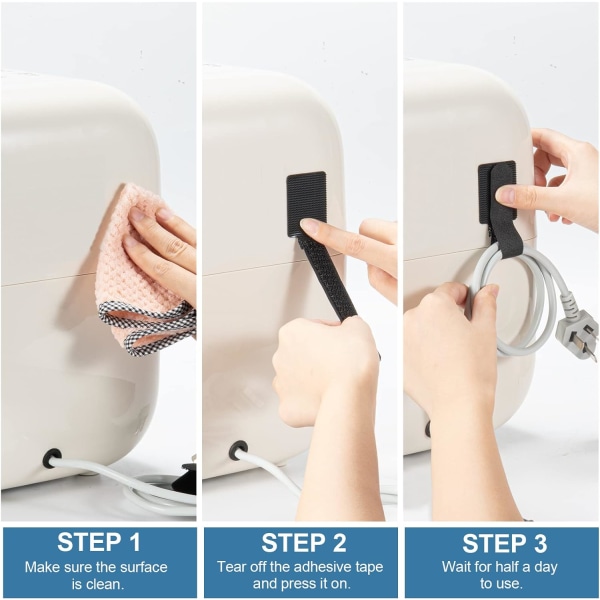 STEP 1
Make sure the surface is clean.

STEP 2
Tear off the adhesive tape and press it on.

STEP 3
Wait for half a day to use.