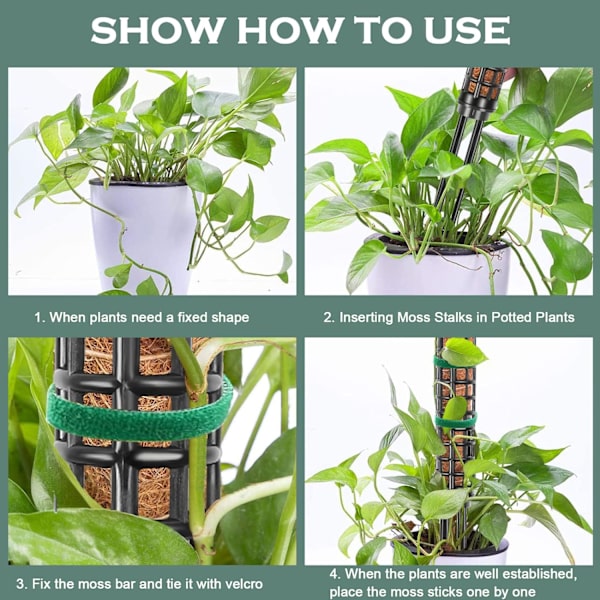 SHOW HOW TO USE

1. When plants need a fixed shape

2. Inserting Moss Stalks in Potted Plants

3. Fix the moss bar and tie it with velcro

4. When the plants are well established, place the moss sticks one by one