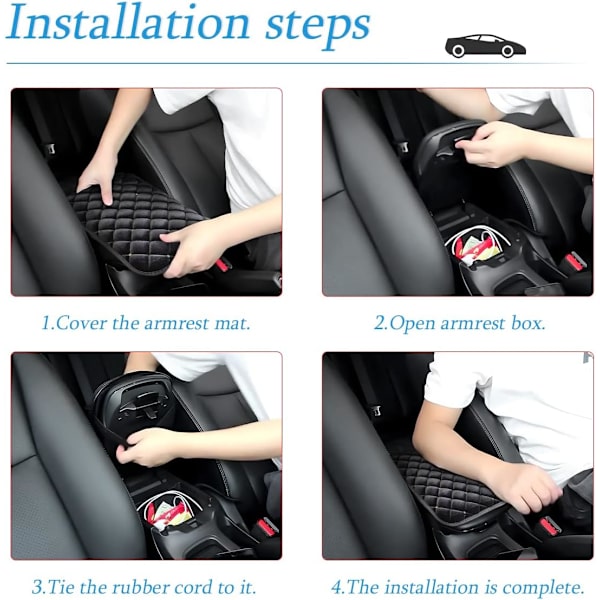 Installation steps

1.Cover the armrest mat.

2.Open armrest box.

3.Tie the rubber cord to it.

4.The installation is complete.