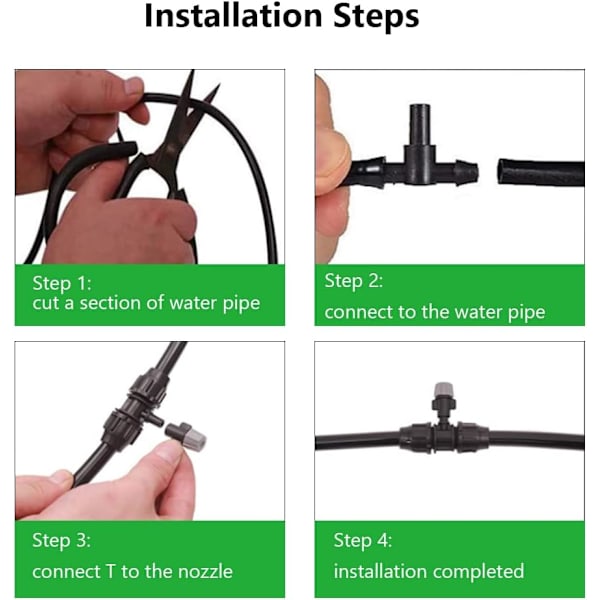 Installation Steps

Step 1:
cut a section of water pipe

Step 2:
connect to the water pipe

Step 3:
connect T to the nozzle

Step 4:
installation completed