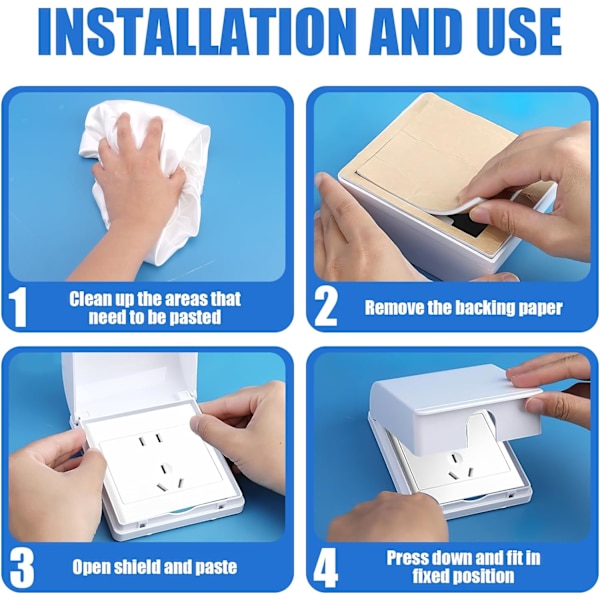 INSTALLATION AND USE

1 Clean up the areas that need to be pasted

2 Remove the backing paper

3 Open shield and paste

4 Press down and fit in fixed position