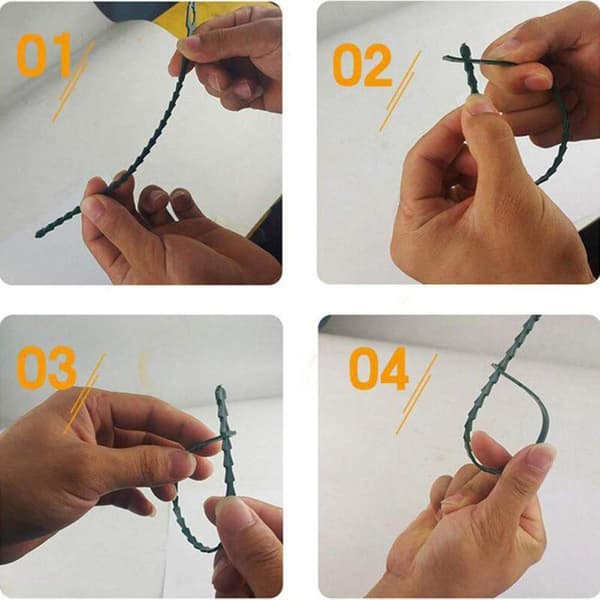 01

02

03

04