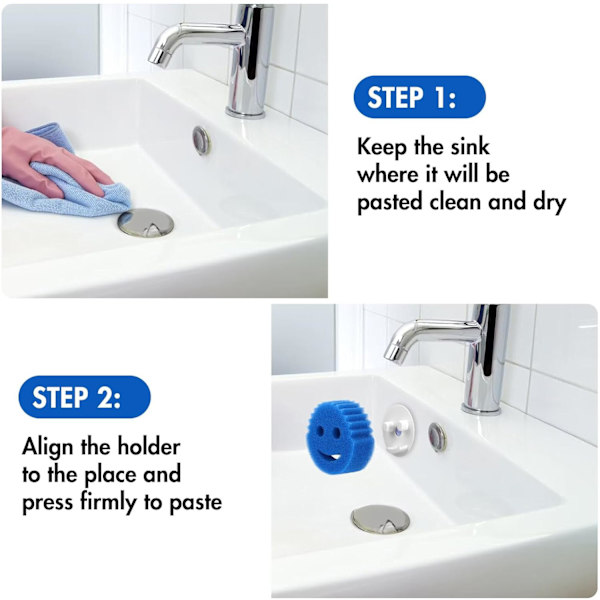 STEP 1:

Keep the sink where it will be pasted clean and dry

STEP 2:

Align the holder to the place and press firmly to paste