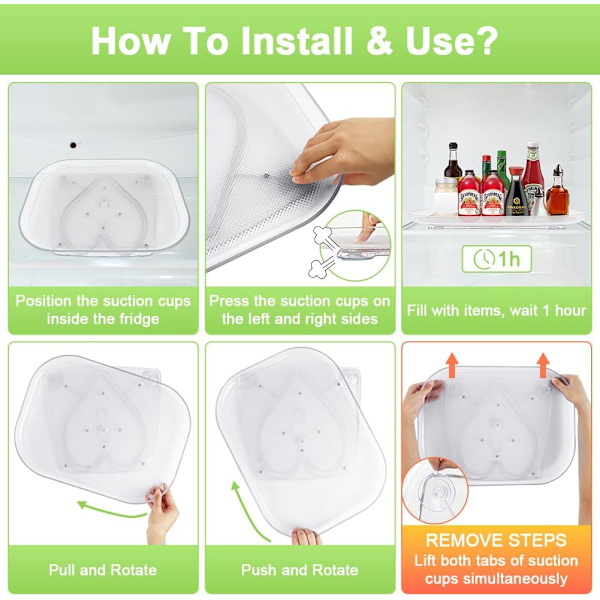 How To Install & Use?

Position the suction cups inside the fridge

Press the suction cups on the left and right sides

1h

Fill with items, wait 1 hour

Pull and Rotate

Push and Rotate

REMOVE STEPS
Lift both tabs of suction cups simultaneously