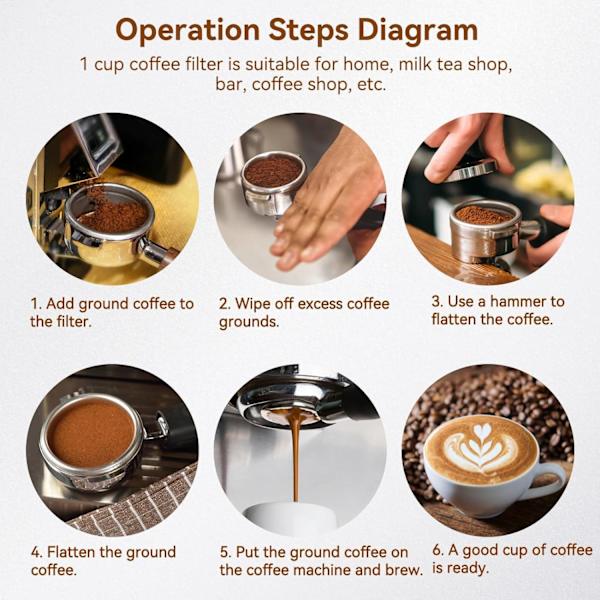 Operation Steps Diagram

1 cup coffee filter is suitable for home, milk tea shop, bar, coffee shop, etc.

1. Add ground coffee to the filter.

2. Wipe off excess coffee grounds.

3. Use a hammer to flatten the coffee.

4. Flatten the ground coffee.

5. Put the ground coffee on the coffee machine and brew.

6. A good cup of coffee is ready.