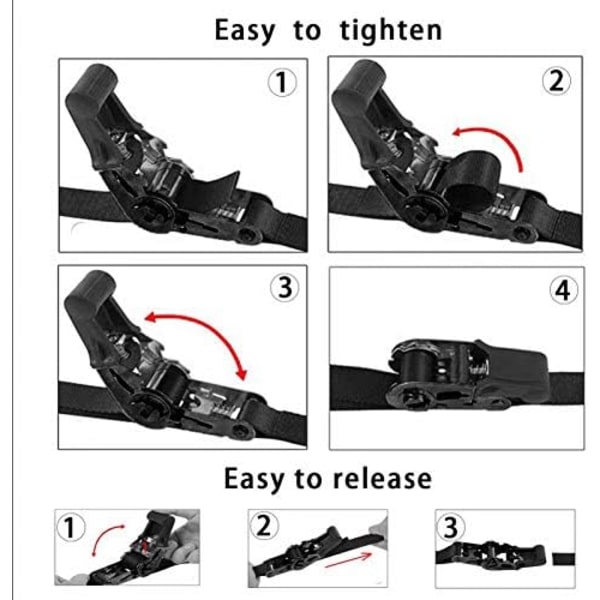 Easy to tighten

1

2

3

4

Easy to release

1

2

3