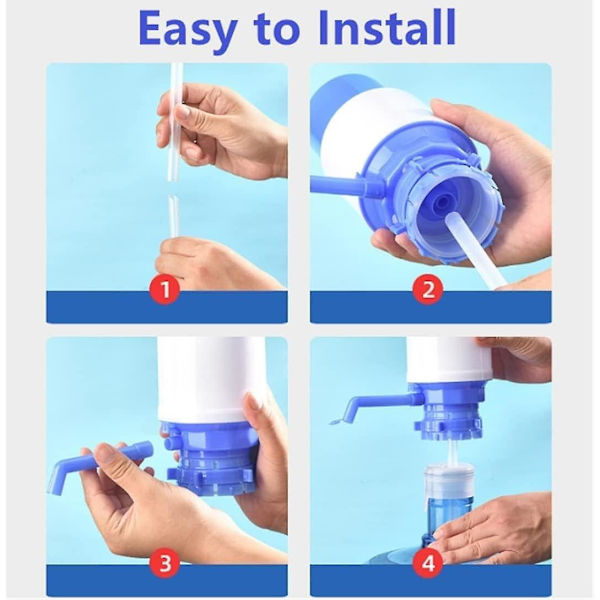 Easy to Install

1

2

3

4