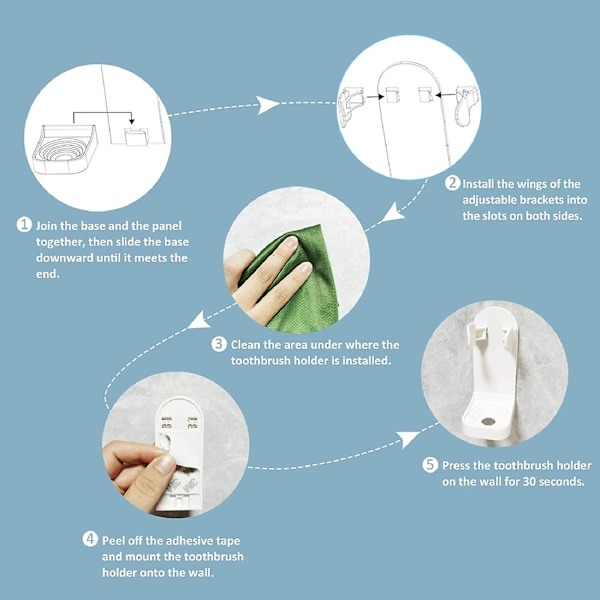 1 Join the base and the panel together, then slide the base downward until it meets the end.

2 Install the wings of the adjustable brackets into the slots on both sides.

3 Clean the area under where the toothbrush holder is installed.

4 Peel off the adhesive tape and mount the toothbrush holder onto the wall.

5 Press the toothbrush holder on the wall for 30 seconds.