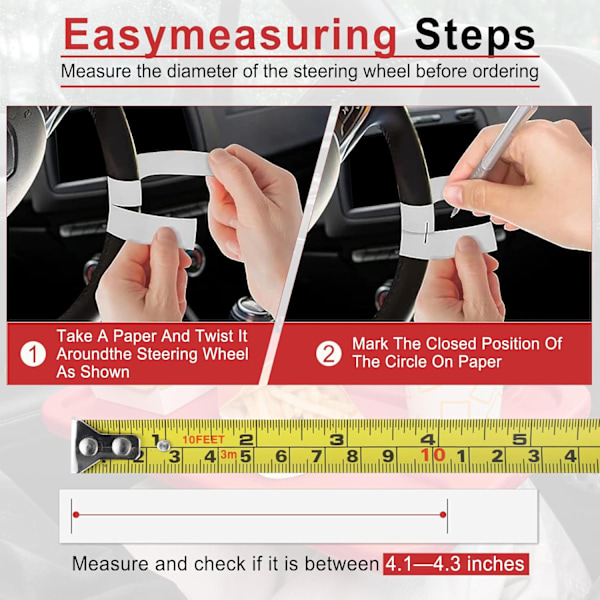 Easymeasuring Steps

Measure the diameter of the steering wheel before ordering

1 Take A Paper And Twist It Aroundthe Steering Wheel As Shown

2 Mark The Closed Position Of The Circle On Paper

1 10FEET 2 3 4 5
2 3 4 3m 5 6 7 8 9 10 1 2 3 4

Measure and check if it is between 4.1—4.3 inches