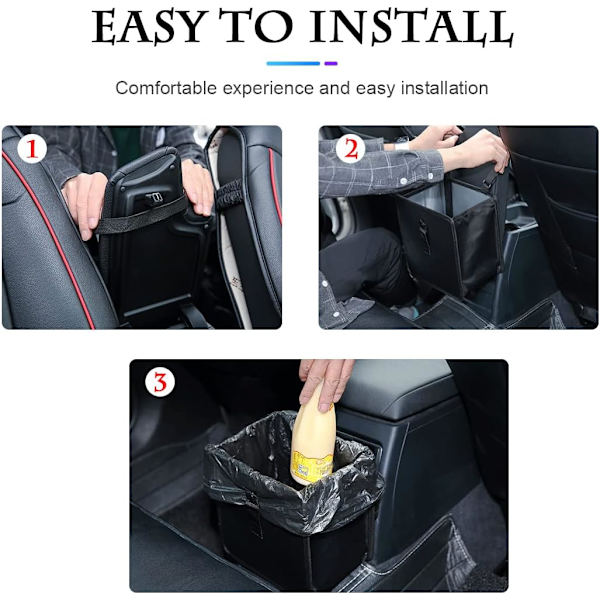 EASY TO INSTALL

Comfortable experience and easy installation

1

2

3