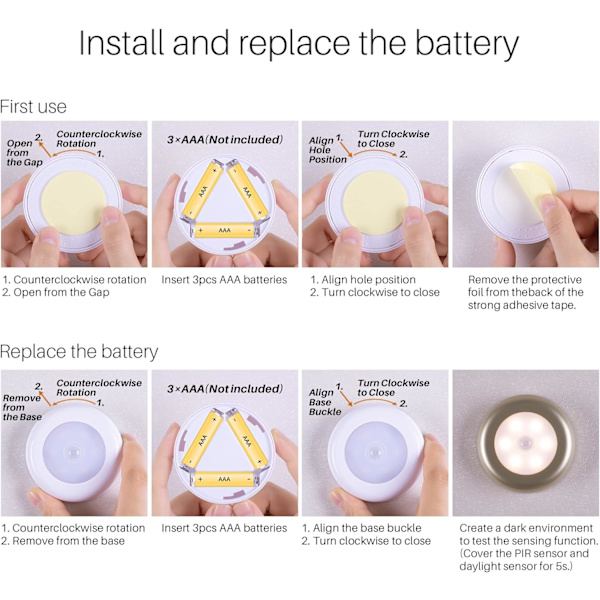 Install and replace the battery

First use

2. Open from the Gap
Counterclockwise Rotation 1.

3×AAA(Not included)

AAA
AAA
AAA

Align Hole Position 1.
Turn Clockwise to Close 2.

1. Counterclockwise rotation
2. Open from the Gap

Insert 3pcs AAA batteries

1. Align hole position
2. Turn clockwise to close

Remove the protective foil from theback of the strong adhesive tape.

Replace the battery

2. Remove from the Base
Counterclockwise Rotation 1.

3×AAA(Not included)

AAA
AAA
AAA

Align Base Buckle 1.
Turn Clockwise to Close 2.

1. Counterclockwise rotation
2. Remove from the base

Insert 3pcs AAA batteries

1. Align the base buckle
2. Turn clockwise to close

Create a dark environment to test the sensing function. (Cover the PIR sensor and daylight sensor for 5s.)