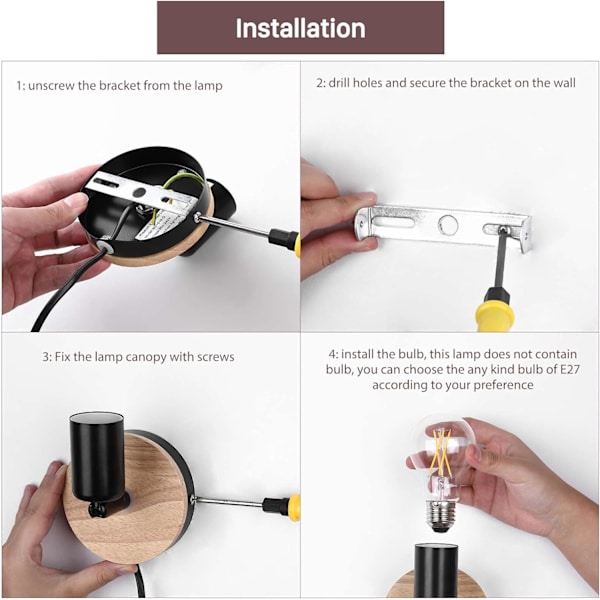 Installation

1: unscrew the bracket from the lamp

2: drill holes and secure the bracket on the wall

3: Fix the lamp canopy with screws

4: install the bulb, this lamp does not contain bulb, you can choose the any kind bulb of E27 according to your preference