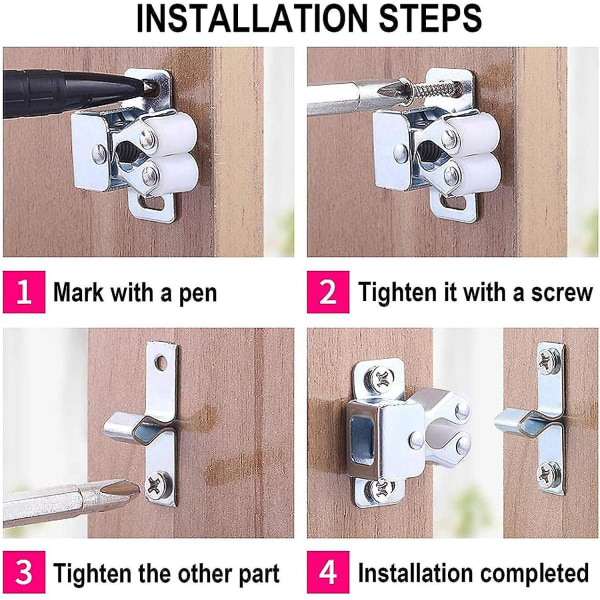 INSTALLATION STEPS

1 Mark with a pen

2 Tighten it with a screw

3 Tighten the other part

4 Installation completed