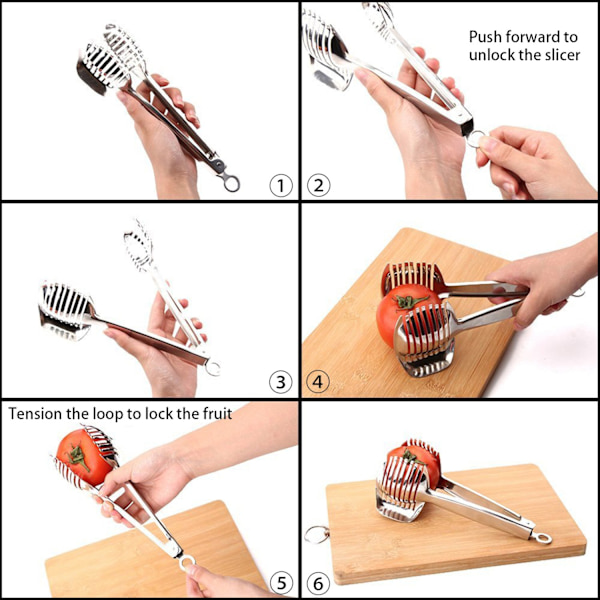 1

Push forward to unlock the slicer

2

3

4

Tension the loop to lock the fruit

5

6