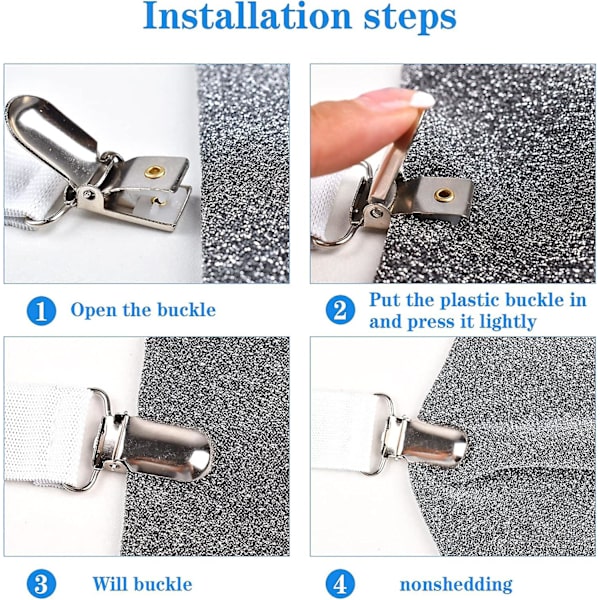 Installation steps

1 Open the buckle

2 Put the plastic buckle in and press it lightly

3 Will buckle

4 nonshedding