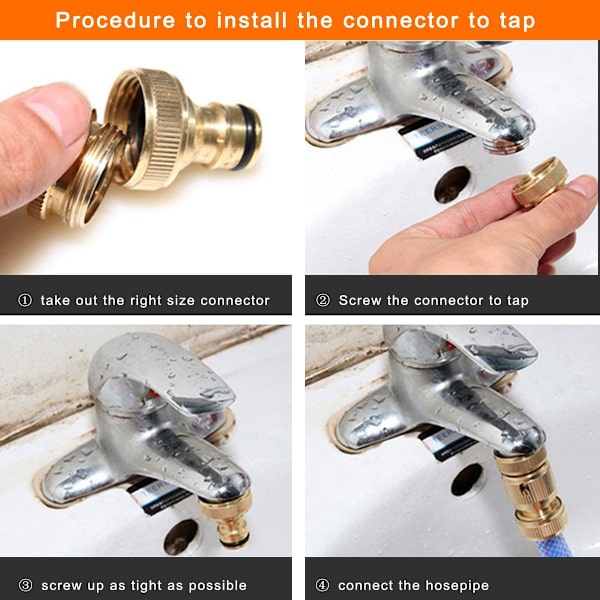 Procedure to install the connector to tap

① take out the right size connector

② Screw the connector to tap

③ screw up as tight as possible

④ connect the hosepipe