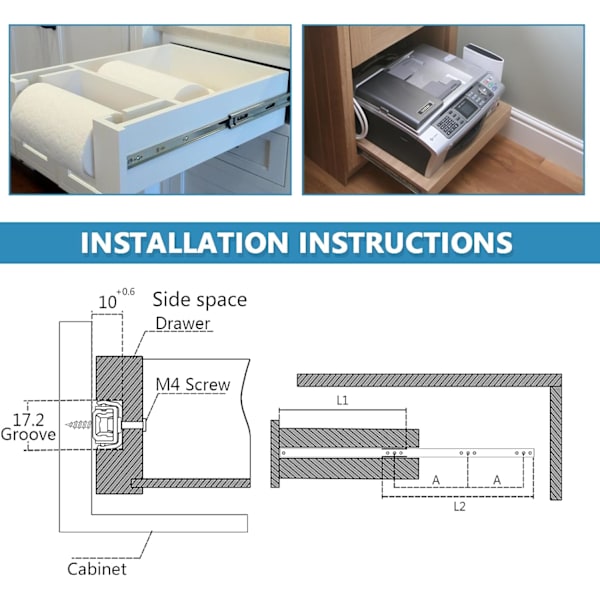 INSTALLATION INSTRUCTIONS

$10^{+0.6}$

Side space

Drawer

M4 Screw

17.2
Groove

Cabinet

L1

A

A

L2