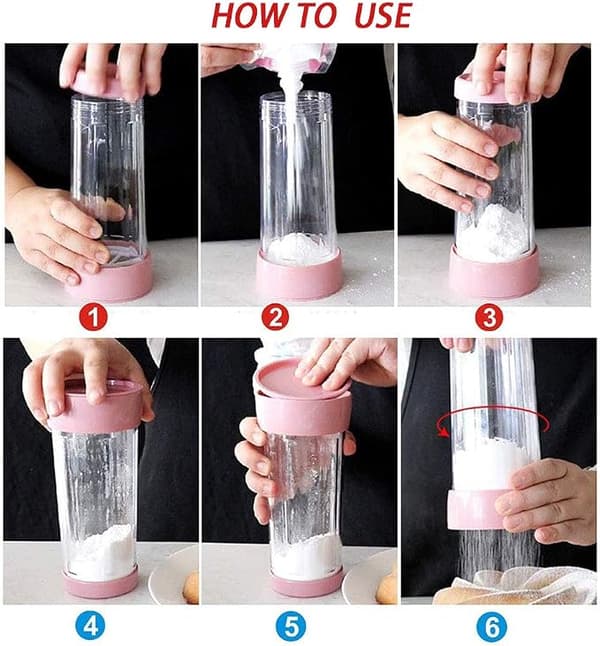 HOW TO USE

1

2

3

4

5

6