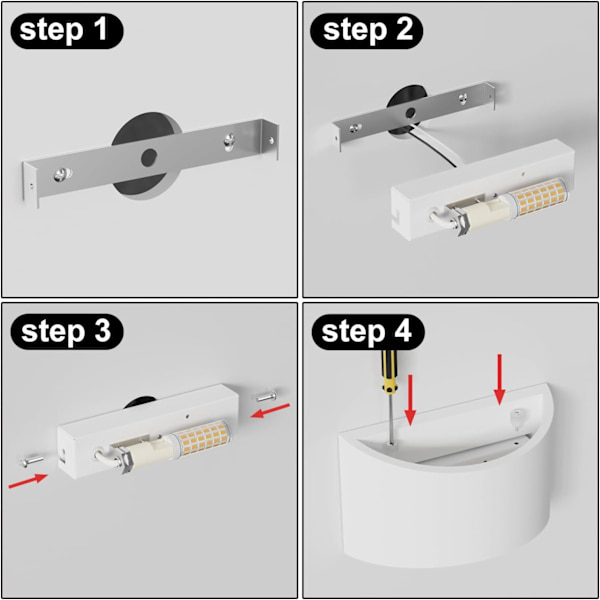 step 1

step 2

step 3

step 4