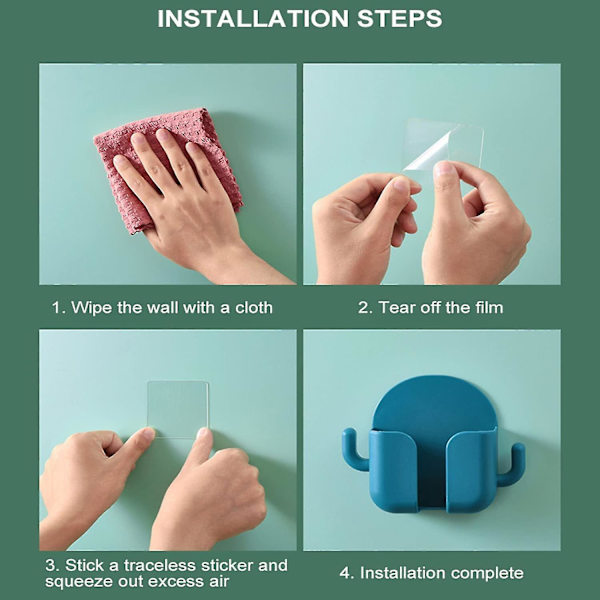 INSTALLATION STEPS

1. Wipe the wall with a cloth

2. Tear off the film

3. Stick a traceless sticker and squeeze out excess air

4. Installation complete