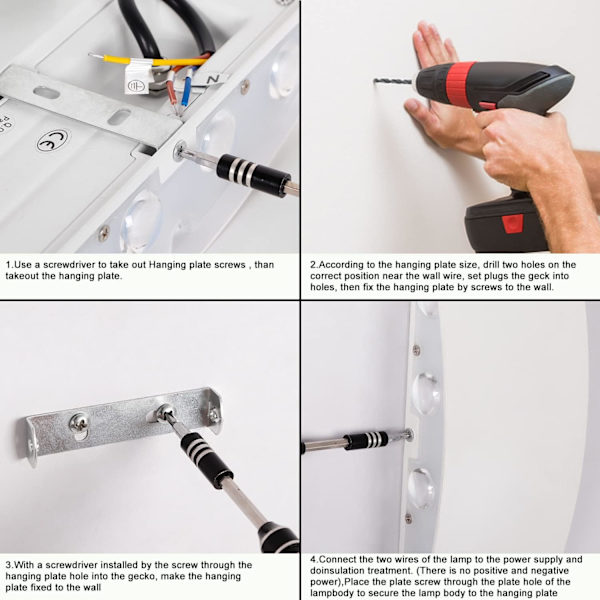 N

CE

1.Use a screwdriver to take out Hanging plate screws , than takeout the hanging plate.

2.According to the hanging plate size, drill two holes on the correct position near the wall wire, set plugs the geck into holes, then fix the hanging plate by screws to the wall.

3.With a screwdriver installed by the screw through the hanging plate hole into the gecko, make the hanging plate fixed to the wall

4.Connect the two wires of the lamp to the power supply and doinsulation treatment. (There is no positive and negative power),Place the plate screw through the plate hole of the lampbody to secure the lamp body to the hanging plate