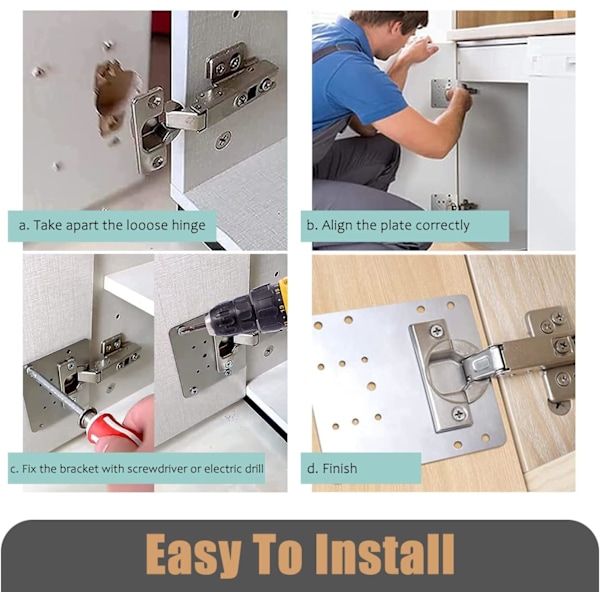 a. Take apart the looose hinge

b. Align the plate correctly

c. Fix the bracket with screwdriver or electric drill

d. Finish

Easy To Install