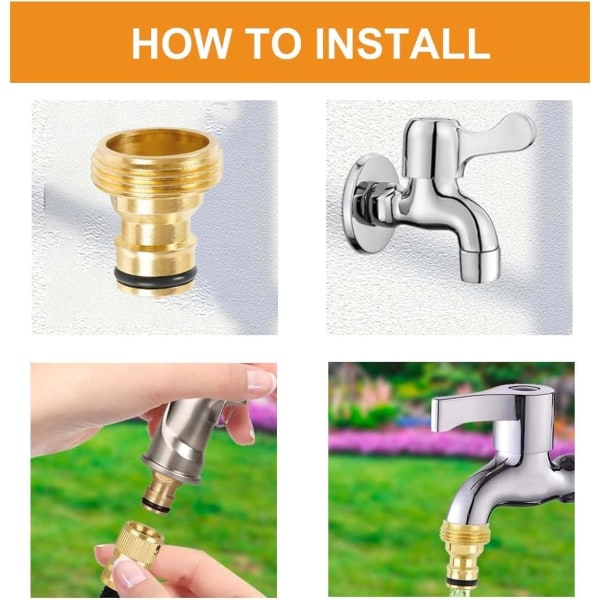 HOW TO INSTALL