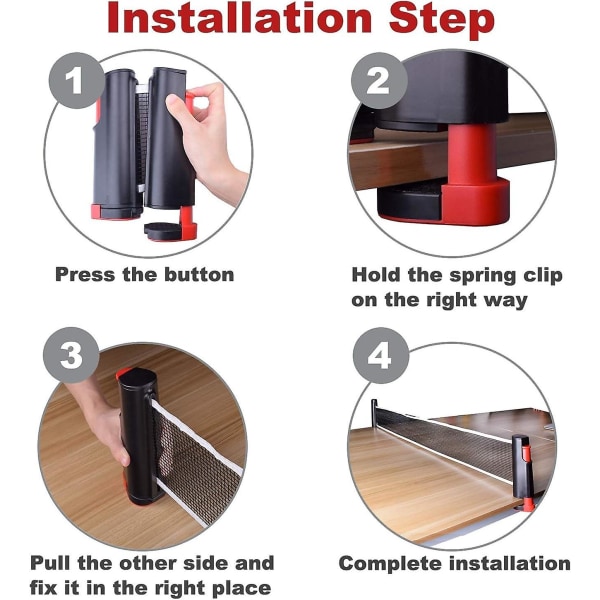 Installation Step

1

Press the button

2

Hold the spring clip on the right way

3

Pull the other side and fix it in the right place

4

Complete installation