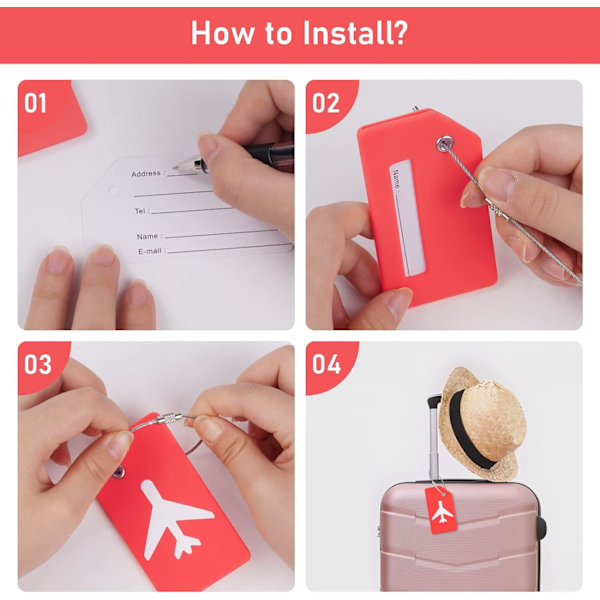 How to Install?

01

Address :

Tel :

Name :

E-mail :

02

Name :

03

04