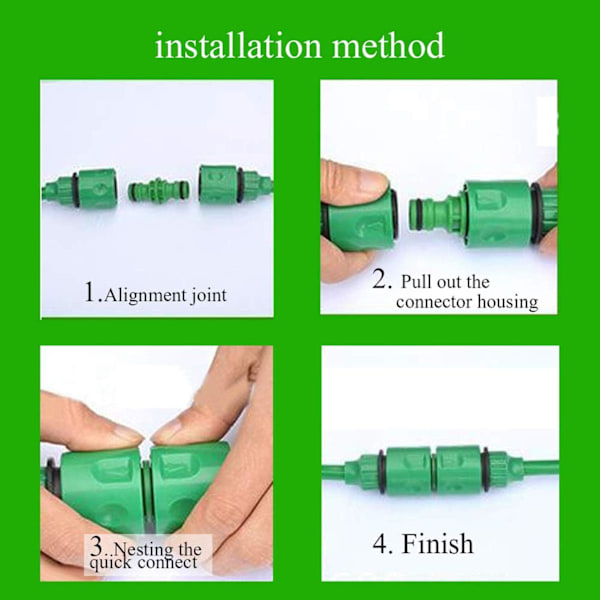 installation method

1.Alignment joint

2. Pull out the connector housing

3..Nesting the quick connect

4. Finish