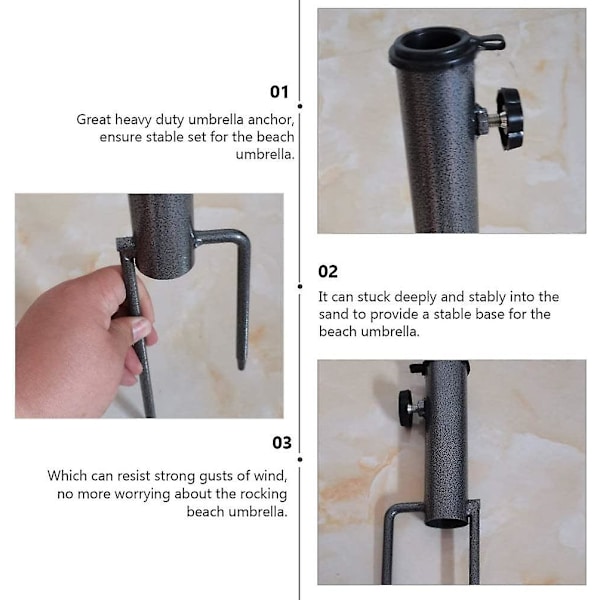 01

Great heavy duty umbrella anchor, ensure stable set for the beach umbrella.

02

It can stuck deeply and stably into the sand to provide a stable base for the beach umbrella.

03

Which can resist strong gusts of wind, no more worrying about the rocking beach umbrella.